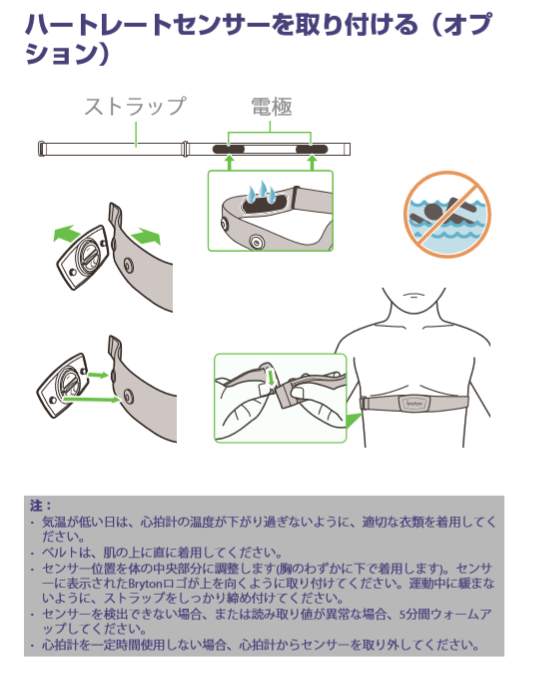 ハートレートセンサーを取り付ける（オプション）

ストラップ

電極

bryton

注：

・ 気温が低い日は、心拍計の温度が下がり過ぎないように、適切な衣類を着用してください。

・ ベルトは、肌の上に直に着用してください。

・ センサー位置を体の中央部分に調整します(胸のわずかに下で着用します)。センサーに表示されたBrytonロゴが上を向くように取り付けてください。運動中に緩まないように、ストラップをしっかり締め付けてください。

・ センサーを検出できない場合、または読み取り値が異常な場合、5分間ウォームアップしてください。

・ 心拍計を一定時間使用しない場合、心拍計からセンサーを取り外してください。